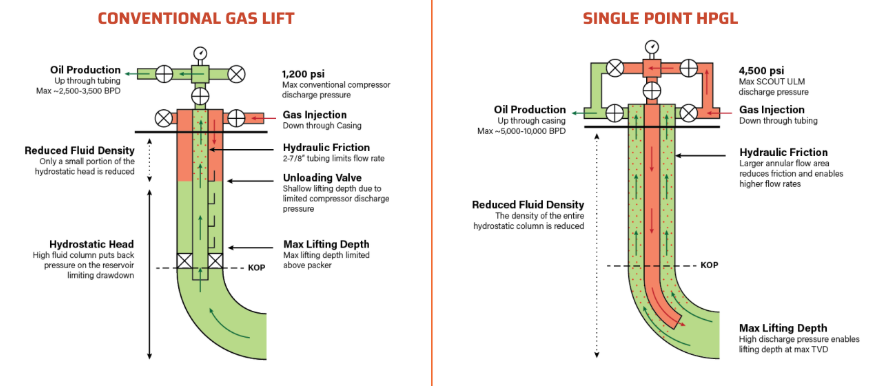 CONVENTIONAL GAS LIFT

Oil Production
Up through tubing
Max ~2,500-3,500 BPD

1,200 psi
Max conventional compressor discharge pressure

Gas Injection
Down through Casing

Reduced Fluid Density
Only a small portion of the hydrostatic head is reduced

Hydraulic Friction
2-7/8" tubing limits flow rate

Unloading Valve
Shallow lifting depth due to limited compressor discharge pressure

Hydrostatic Head
High fluid column puts back pressure on the reservoir limiting drawdown

Max Lifting Depth
Max lifting depth limited above packer

KOP

SINGLE POINT HPGL

4,500 psi
Max SCOUT ULM discharge pressure

Oil Production
Up through casing
Max ~5,000-10,000 BPD

Gas Injection
Down through tubing

Hydraulic Friction
Larger annular flow area reduces friction and enables higher flow rates

Reduced Fluid Density
The density of the entire hydrostatic column is reduced

KOP

Max Lifting Depth
High discharge pressure enables lifting depth at max TVD